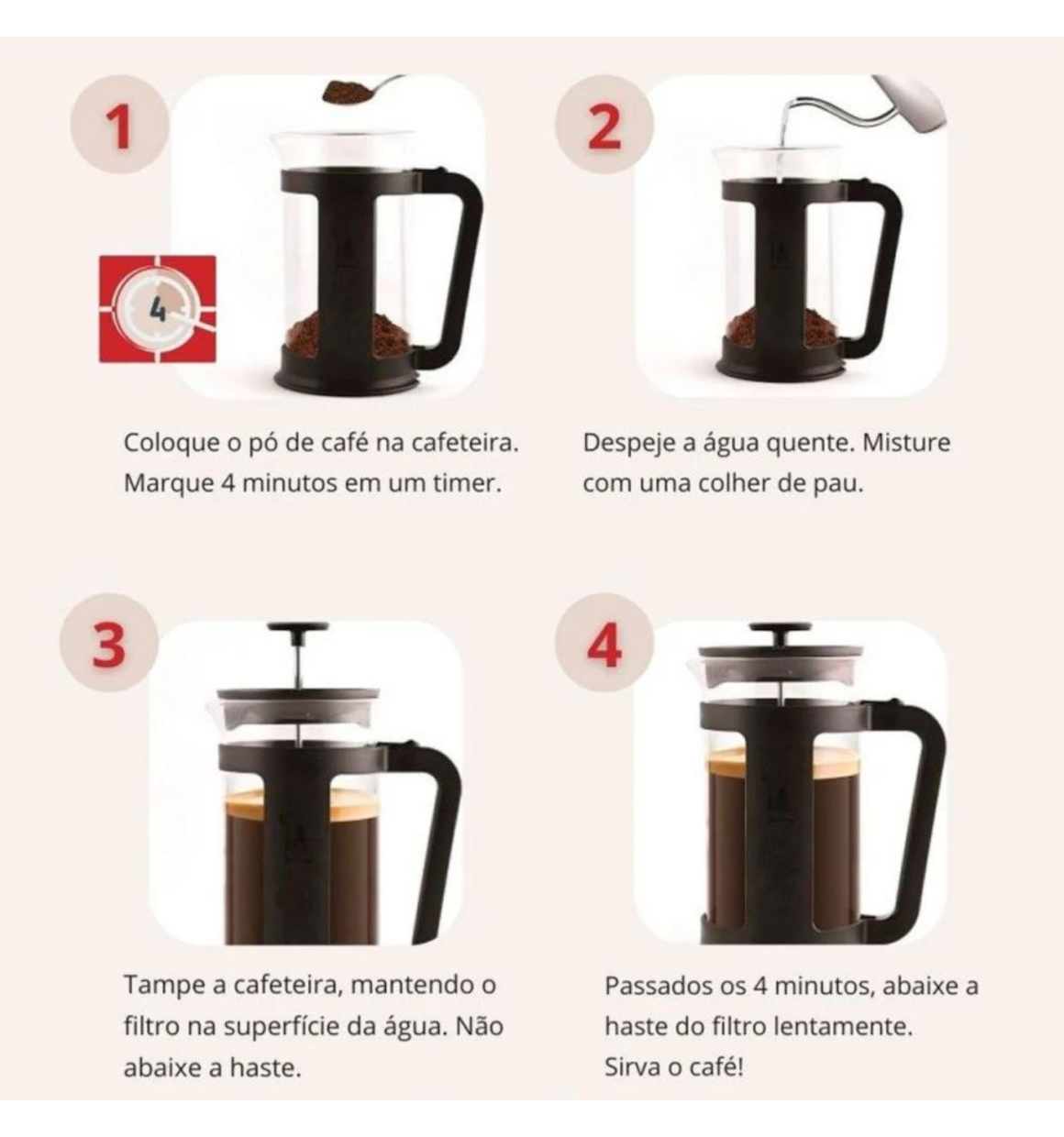 1

4

Coloque o pó de café na cafeteira. Marque 4 minutos em um timer.

2

Despeje a água quente. Misture com uma colher de pau.

3

Tampe a cafeteira, mantendo o filtro na superfície da água. Não abaixe a haste.

4

Passados os 4 minutos, abaixe a haste do filtro lentamente. Sirva o café!