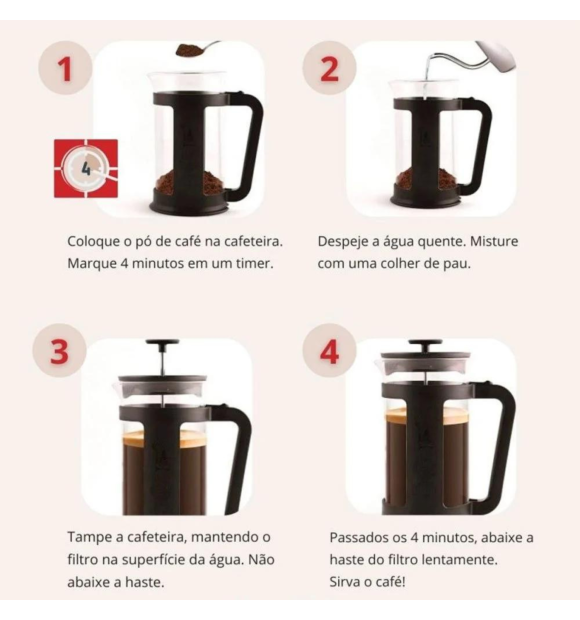 1

4

Coloque o pó de café na cafeteira. Marque 4 minutos em um timer.

2

Despeje a água quente. Misture com uma colher de pau.

3

Tampe a cafeteira, mantendo o filtro na superfície da água. Não abaixe a haste.

4

Passados os 4 minutos, abaixe a haste do filtro lentamente. Sirva o café!