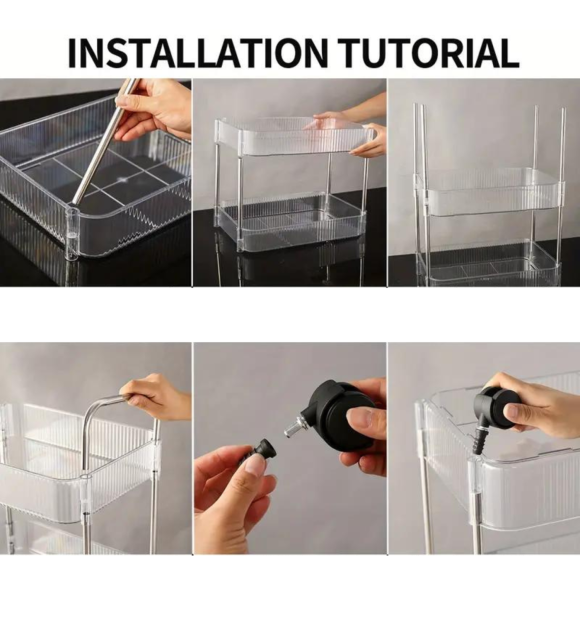 INSTALLATION TUTORIAL